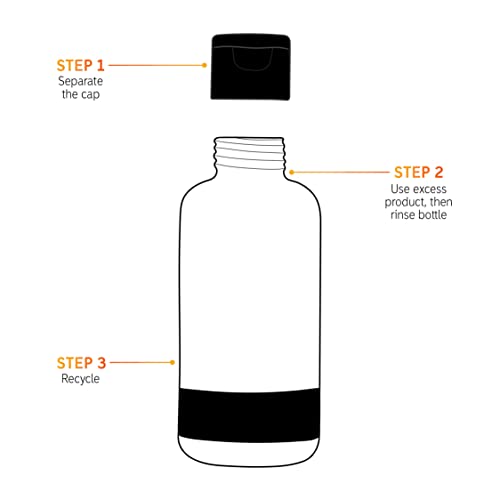 STEP 1
Separate the cap

STEP 2
Use excess product, then rinse bottle

STEP 3
Recycle