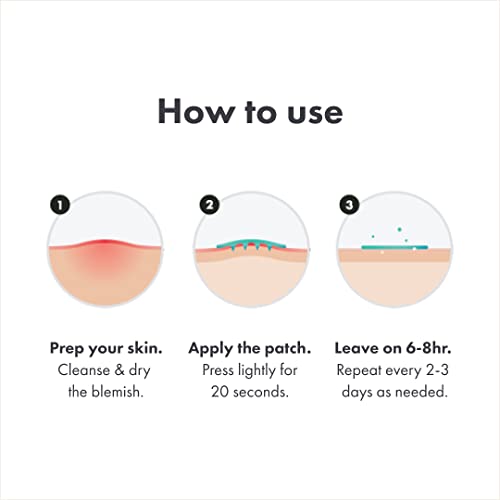 How to use

1

Prep your skin.
Cleanse & dry the blemish.

2

Apply the patch.
Press lightly for 20 seconds.

3

Leave on 6-8hr.
Repeat every 2-3 days as needed.