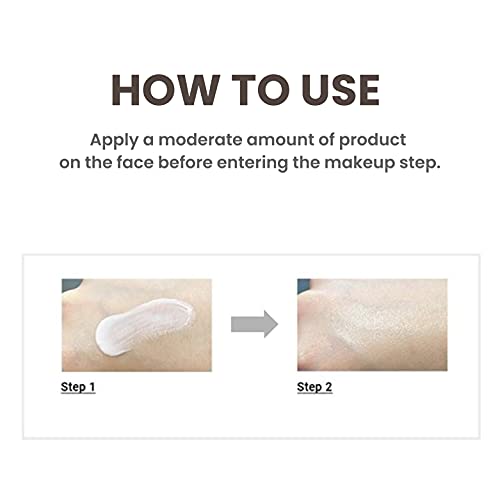 HOW TO USE

Apply a moderate amount of product on the face before entering the makeup step.

Step 1

Step 2