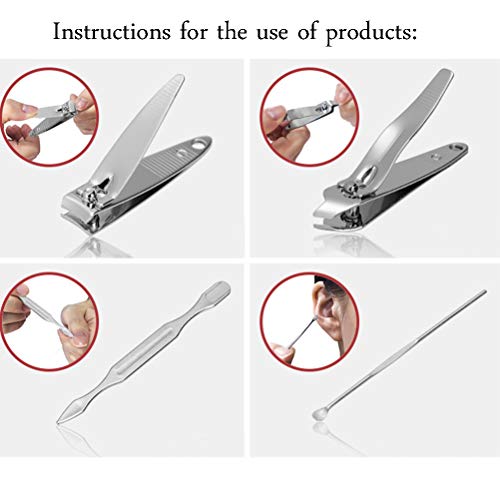 Instructions for the use of products: