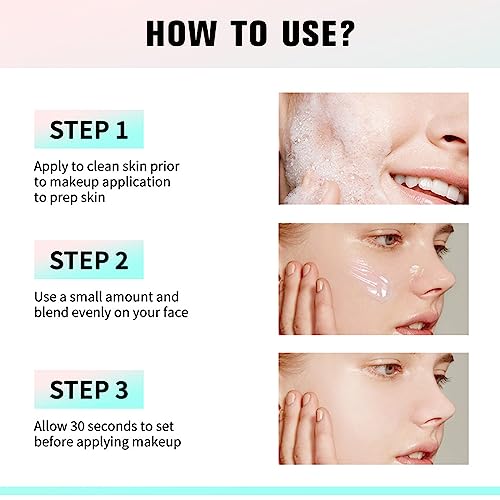 HOW TO USE?

STEP 1

Apply to clean skin prior to makeup application to prep skin

STEP 2

Use a small amount and blend evenly on your face

STEP 3

Allow 30 seconds to set before applying makeup