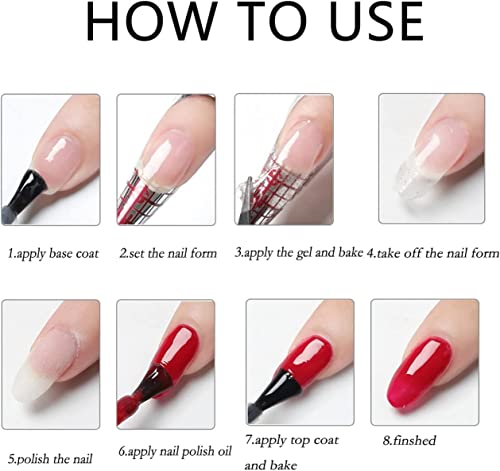 HOW TO USE

1.apply base coat

2.set the nail form

3.apply the gel and bake

4.take off the nail form

5.polish the nail

6.apply nail polish oil

7.apply top coat and bake

8.finshed