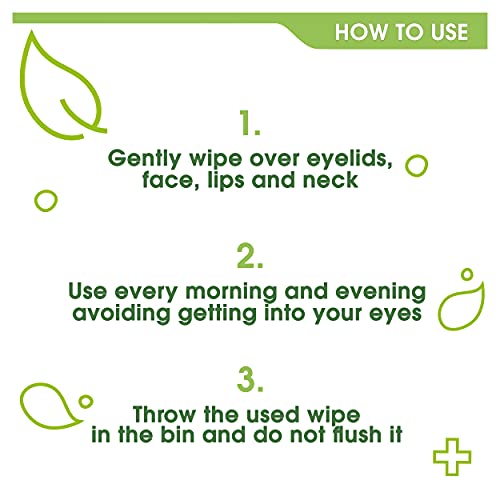 HOW TO USE

1.

Gently wipe over eyelids, face, lips and neck

2.

Use every morning and evening avoiding getting into your eyes

3.

Throw the used wipe in the bin and do not flush it