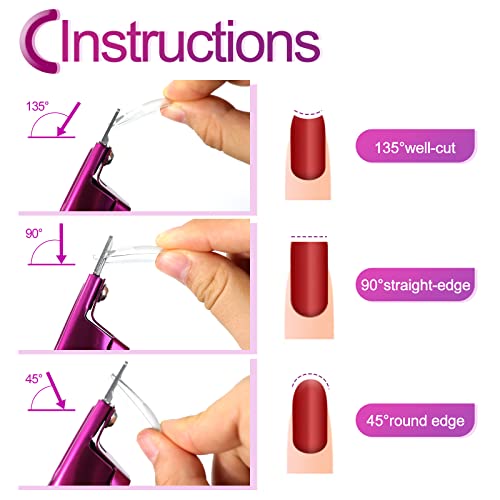 Instructions

135°

135°well-cut

90°

90°straight-edge

45°

45°round edge