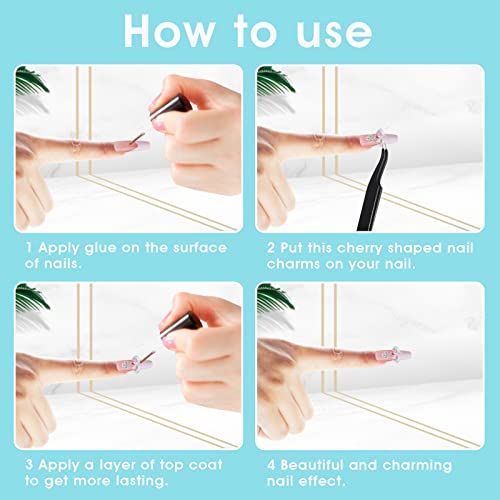 How to use

1 Apply glue on the surface of nails.

2 Put this cherry shaped nail charms on your nail.

3 Apply a layer of top coat to get more lasting.

4 Beautiful and charming nail effect.