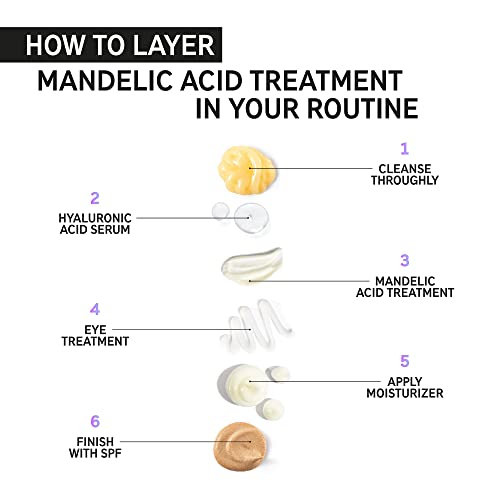 HOW TO LAYER
MANDELIC ACID TREATMENT IN YOUR ROUTINE

1
CLEANSE THROUGHLY

2
HYALURONIC ACID SERUM

3
MANDELIC ACID TREATMENT

4
EYE TREATMENT

5
APPLY MOISTURIZER

6
FINISH WITH SPF