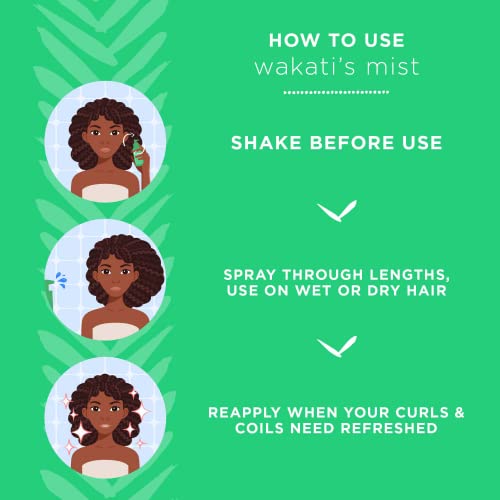 HOW TO USE
wakati's mist

SHAKE BEFORE USE

SPRAY THROUGH LENGTHS, USE ON WET OR DRY HAIR

REAPPLY WHEN YOUR CURLS & COILS NEED REFRESHED