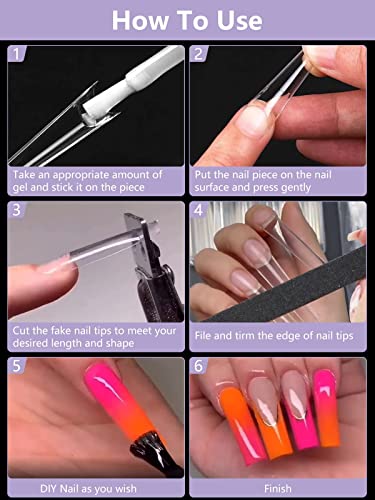 How To Use

1
Take an appropriate amount of gel and stick it on the piece

2
Put the nail piece on the nail surface and press gently

3
Cut the fake nail tips to meet your desired length and shape

4
File and tirm the edge of nail tips

5
DIY Nail as you wish

6
Finish