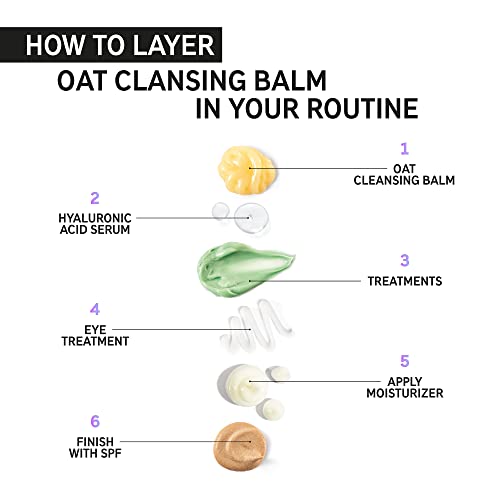 HOW TO LAYER
OAT CLANSING BALM
IN YOUR ROUTINE

1
OAT
CLEANSING BALM

2
HYALURONIC
ACID SERUM

3
TREATMENTS

4
EYE
TREATMENT

5
APPLY
MOISTURIZER

6
FINISH
WITH SPF