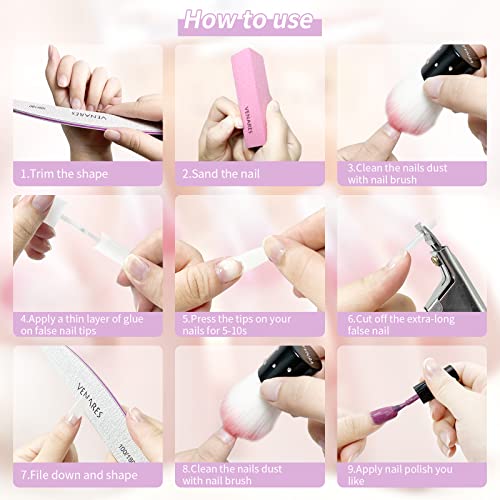 How to use

VENARES

1.Trim the shape

VENARES

2.Sand the nail

3.Clean the nails dust with nail brush

4.Apply a thin layer of glue on false nail tips

5.Press the tips on your nails for 5-10s

6.Cut off the extra-long false nail

VENARES

100/180

7.File down and shape

8.Clean the nails dust with nail brush

9.Apply nail polish you like