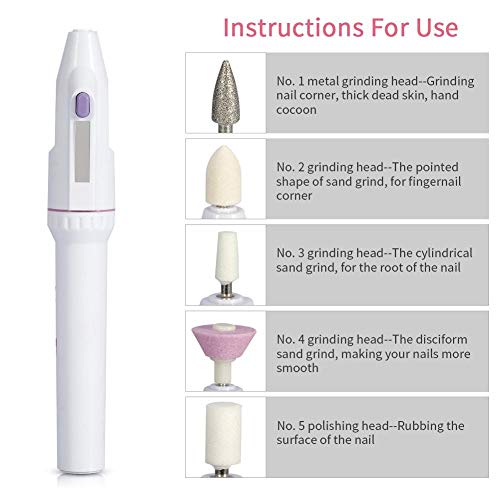 Instructions For Use

No. 1 metal grinding head--Grinding nail corner, thick dead skin, hand cocoon

No. 2 grinding head--The pointed shape of sand grind, for fingernail corner

No. 3 grinding head--The cylindrical sand grind, for the root of the nail

No. 4 grinding head--The disciform sand grind, making your nails more smooth

No. 5 polishing head--Rubbing the surface of the nail