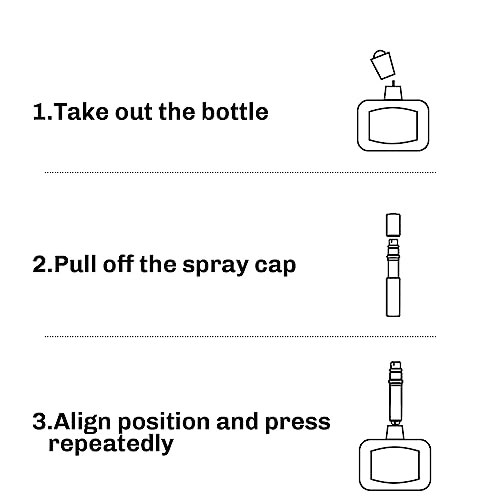 1.Take out the bottle

2.Pull off the spray cap

3.Align position and press repeatedly