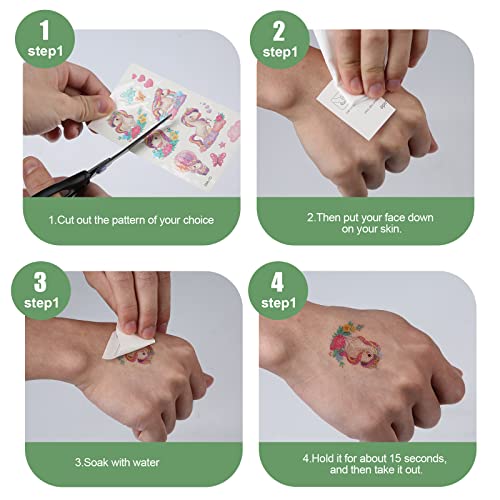 1
step1

1.Cut out the pattern of your choice

2
step1

2.Then put your face down on your skin.

3
step1

3.Soak with water

4
step1

4.Hold it for about 15 seconds, and then take it out.