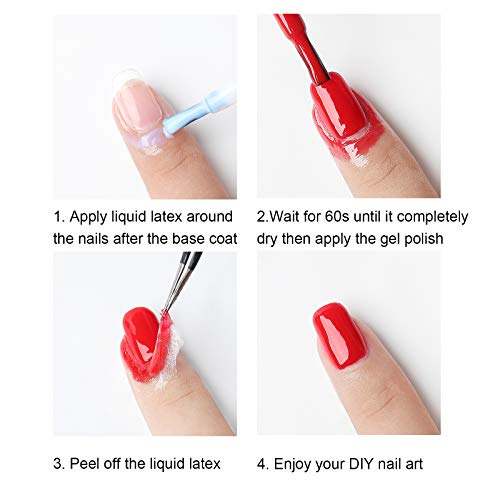 1. Apply liquid latex around the nails after the base coat

2.Wait for 60s until it completely dry then apply the gel polish

3. Peel off the liquid latex

4. Enjoy your DIY nail art