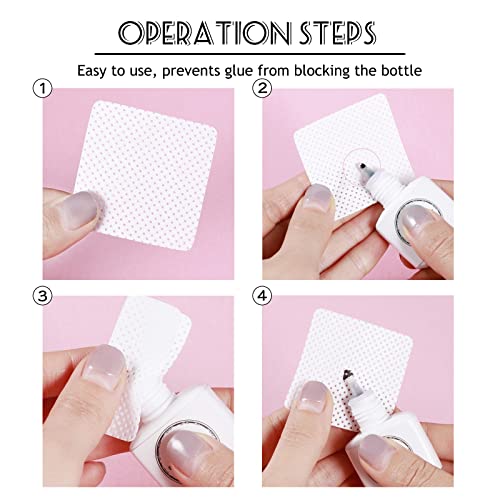 OPERATION STEPS

Easy to use, prevents glue from blocking the bottle

①

②

③

④