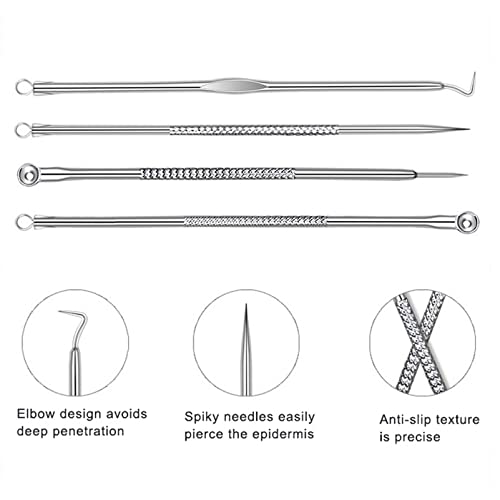 Elbow design avoids deep penetration

Spiky needles easily pierce the epidermis

Anti-slip texture is precise