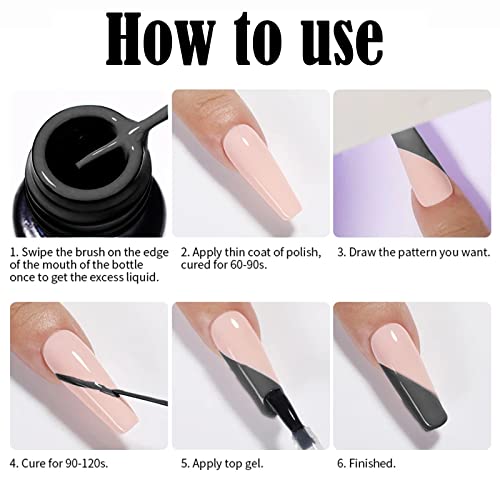 How to use

1. Swipe the brush on the edge of the mouth of the bottle once to get the excess liquid.

2. Apply thin coat of polish, cured for 60-90s.

3. Draw the pattern you want.

4. Cure for 90-120s.

5. Apply top gel.

6. Finished.