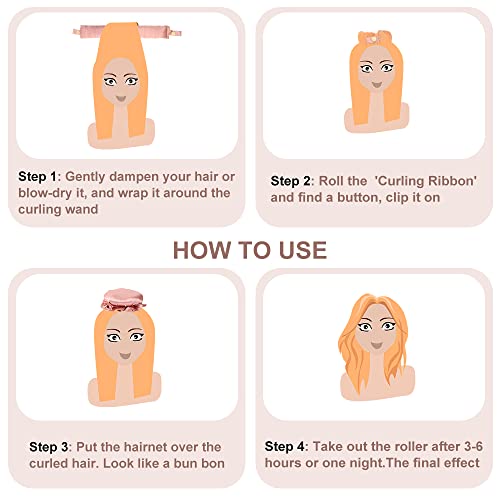 Step 1: Gently dampen your hair or blow-dry it, and wrap it around the curling wand

Step 2: Roll the 'Curling Ribbon' and find a button, clip it on

HOW TO USE

Step 3: Put the hairnet over the curled hair. Look like a bun bon

Step 4: Take out the roller after 3-6 hours or one night.The final effect