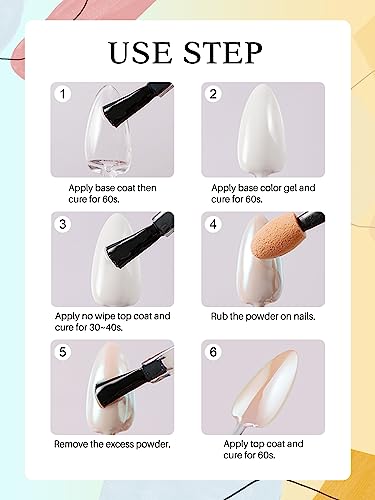 USE STEP

1

Apply base coat then cure for 60s.

2

Apply base color gel and cure for 60s.

3

Apply no wipe top coat and cure for 30~40s.

4

Rub the powder on nails.

5

Remove the excess powder.

6

Apply top coat and cure for 60s.