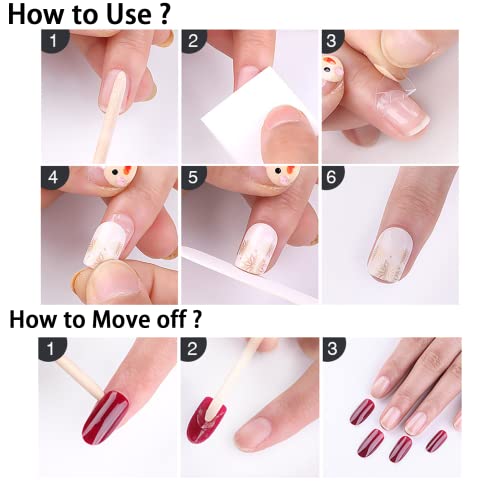 How to Use ?

1

2

3

4

5

6

How to Move off ?

1

2

3