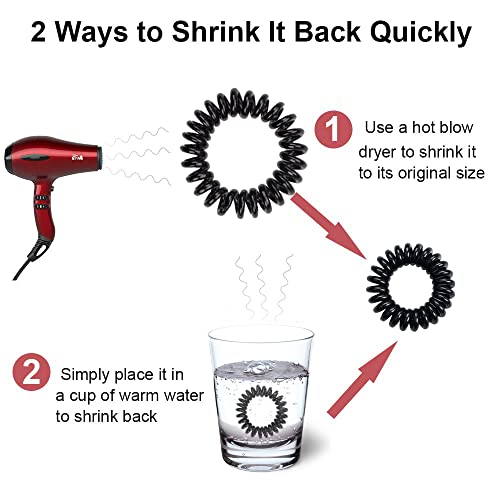 2 Ways to Shrink It Back Quickly

1 Use a hot blow dryer to shrink it to its original size

2 Simply place it in a cup of warm water to shrink back