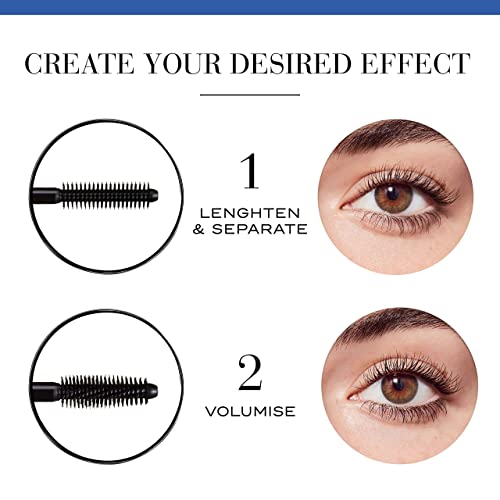 CREATE YOUR DESIRED EFFECT

1
LENGHTEN & SEPARATE

2
VOLUMISE