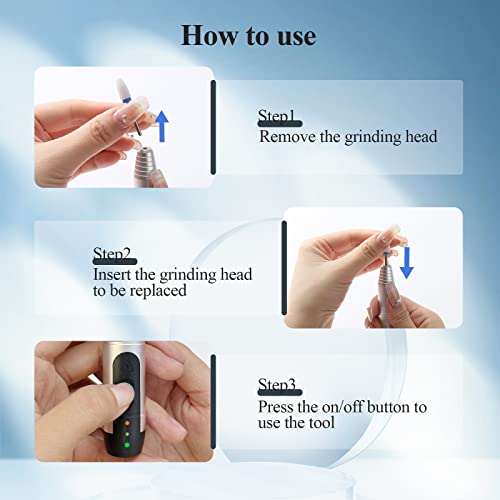 How to use

Step1
Remove the grinding head

Step2
Insert the grinding head to be replaced

Step3
Press the on/off button to use the tool