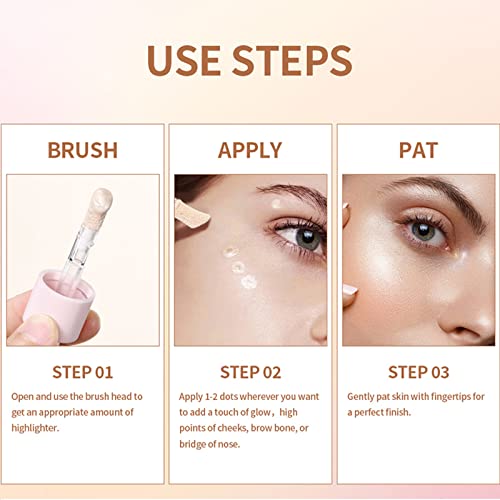 USE STEPS

BRUSH

STEP 01

Open and use the brush head to get an appropriate amount of highlighter.

APPLY

STEP 02

Apply 1-2 dots wherever you want to add a touch of glow，high points of cheeks, brow bone, or bridge of nose.

PAT

STEP 03

Gently pat skin with fingertips for a perfect finish.