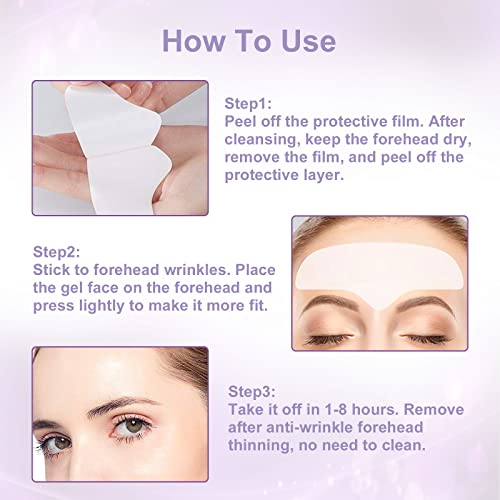 How To Use

Step1:
Peel off the protective film. After cleansing, keep the forehead dry, remove the film, and peel off the protective layer.

Step2:
Stick to forehead wrinkles. Place the gel face on the forehead and press lightly to make it more fit.

Step3:
Take it off in 1-8 hours. Remove after anti-wrinkle forehead thinning, no need to clean.