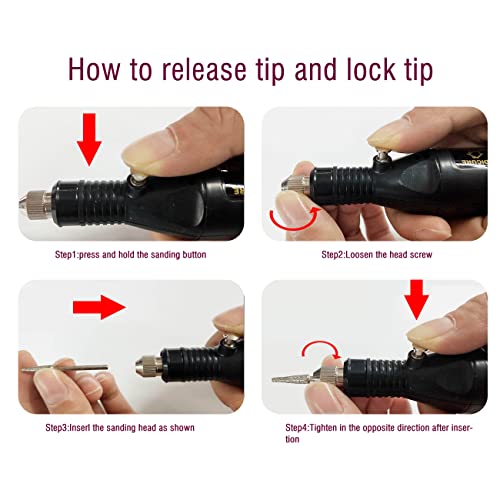 How to release tip and lock tip

Step1:press and hold the sanding button

Step2:Loosen the head screw

Step3:Inserl the sanding head as shown

Step4:Tighten in the opposite direction after insertion