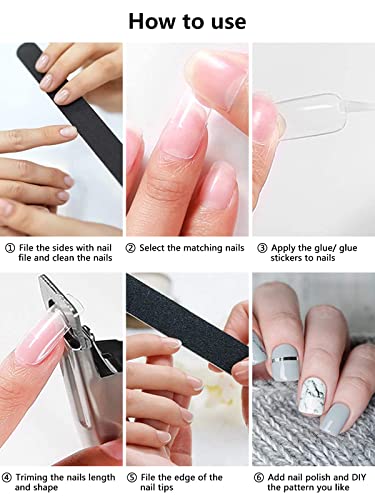 How to use

① File the sides with nail file and clean the nails

② Select the matching nails

③ Apply the glue/ glue stickers to nails

④ Triming the nails length and shape

⑤ File the edge of the nail tips

⑥ Add nail polish and DIY the pattern you like