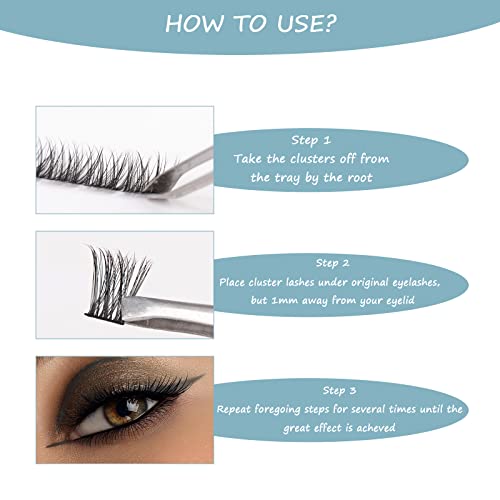 HOW TO USE?

Step 1
Take the clusters off from the tray by the root

Step 2
Place cluster lashes under original eyelashes, but 1mm away from your eyelid

Step 3
Repeat foregoing steps for several times until the great effect is acheved