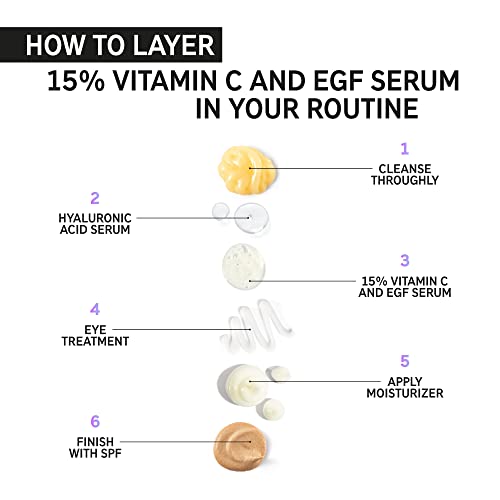 HOW TO LAYER

15% VITAMIN C AND EGF SERUM IN YOUR ROUTINE

1
CLEANSE THROUGHLY

2
HYALURONIC ACID SERUM

3
15% VITAMIN C AND EGF SERUM

4
EYE TREATMENT

5
APPLY MOISTURIZER

6
FINISH WITH SPF