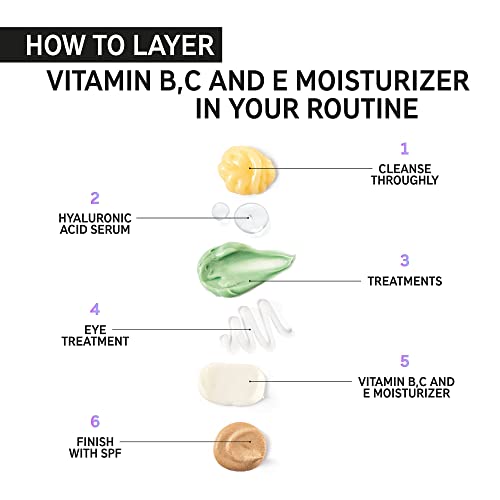 HOW TO LAYER
VITAMIN B,C AND E MOISTURIZER IN YOUR ROUTINE

1
CLEANSE THROUGHLY

2
HYALURONIC ACID SERUM

3
TREATMENTS

4
EYE TREATMENT

5
VITAMIN B,C AND E MOISTURIZER

6
FINISH WITH SPF