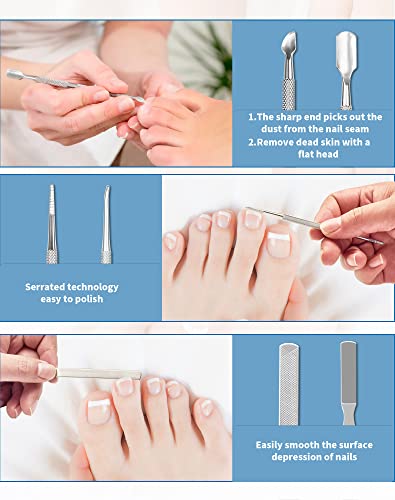 1.The sharp end picks out the dust from the nail seam
2.Remove dead skin with a flat head

Serrated technology easy to polish

Easily smooth the surface depression of nails