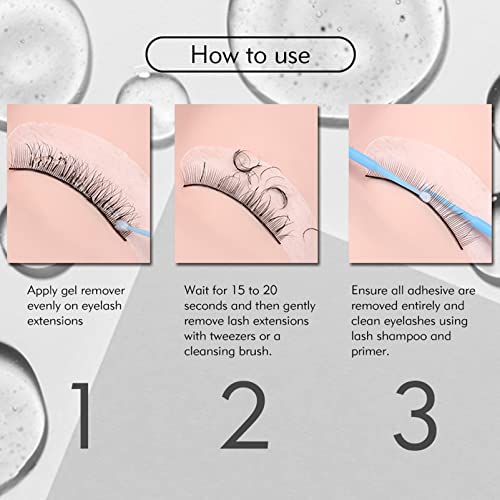 How to use

Apply gel remover evenly on eyelash extensions

1

Wait for 15 to 20 seconds and then gently remove lash extensions with tweezers or a cleansing brush.

2

Ensure all adhesive are removed entirely and clean eyelashes using lash shampoo and primer.

3