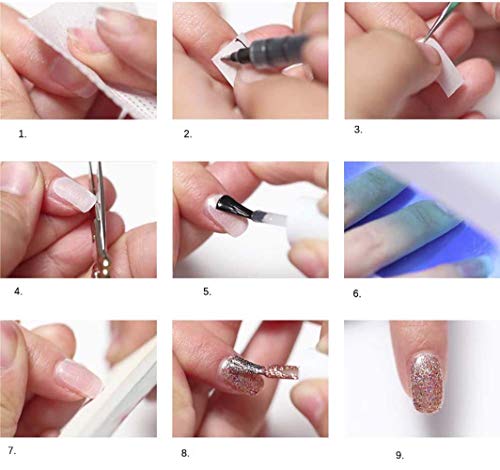 1.

2.

3.

4.

5.

6.

7.

8.

9.