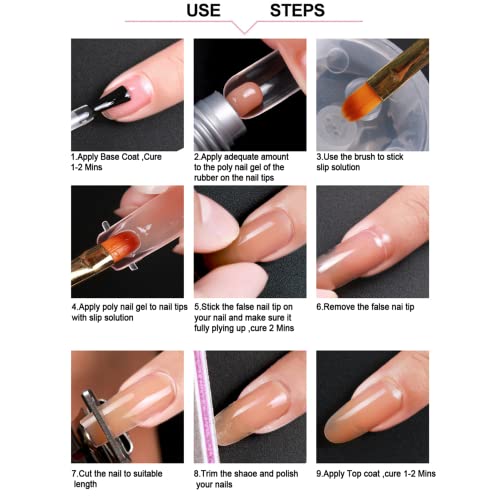 USE STEPS

1.Apply Base Coat ,Cure 1-2 Mins

2.Apply adequate amount to the poly nail gel of the rubber on the nail tips

3.Use the brush to stick slip solution

4.Apply poly nail gel to nail tips with slip solution

5.Stick the false nail tip on your nail and make sure it fully plying up ,cure 2 Mins

6.Remove the false nai tip

7.Cut the nail to suitable length

8.Trim the shaoe and polish your nails

9.Apply Top coat ,cure 1-2 Mins