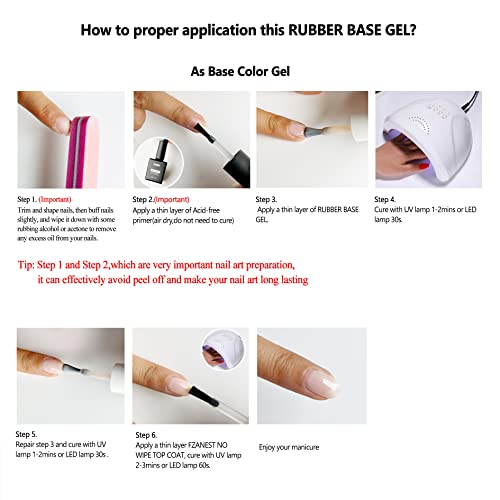 How to proper application this RUBBER BASE GEL?

As Base Color Gel

Step 1. (Important)
Trim and shape nails, then buff nails slightly, and wipe it down with some rubbing alcohol or acetone to remove any excess oil from your nails.

Step 2.(Important)
Apply a thin layer of Acid-free primer(air dry,do not need to cure)

Step 3.
Apply a thin layer of RUBBER BASE GEL.

Step 4.
Cure with UV lamp 1-2mins or LED lamp 30s.

Tip: Step 1 and Step 2,which are very important nail art preparation, it can effectively avoid peel off and make your nail art long lasting

Step 5.
Repair step 3 and cure with UV lamp 1-2mins or LED lamp 30s .

Step 6.
Apply a thin layer FZANEST NO WIPE TOP COAT, cure with UV lamp 2-3mins or LED lamp 60s.

Enjoy your manicure