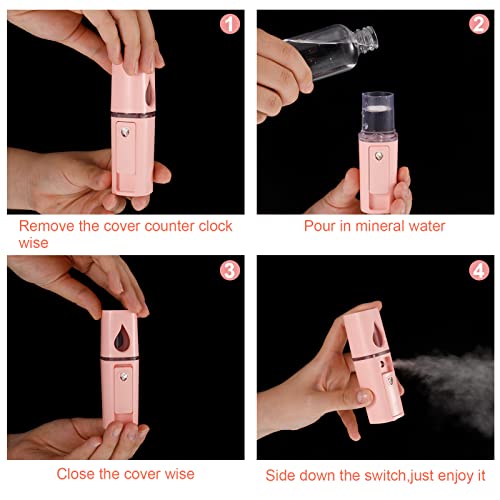 1

Remove the cover counter clock wise

2

Pour in mineral water

3

Close the cover wise

4

Side down the switch,just enjoy it