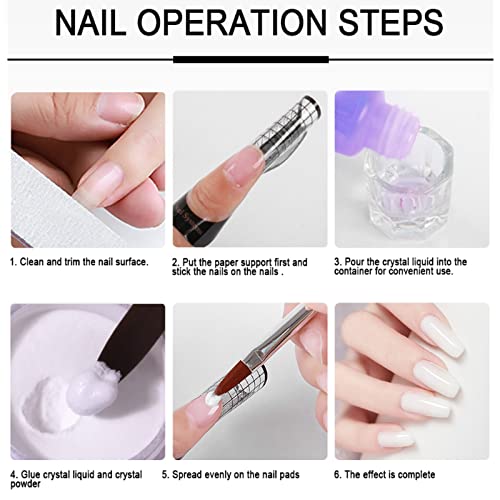 NAIL OPERATION STEPS

1. Clean and trim the nail surface.

2. Put the paper support first and stick the nails on the nails .

3. Pour the crystal liquid into the container for convenient use.

4. Glue crystal liquid and crystal powder

5. Spread evenly on the nail pads

6. The effect is complete