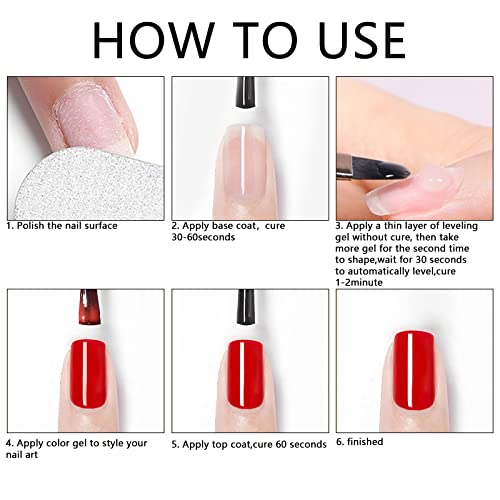 HOW TO USE

1. Polish the nail surface

2. Apply base coat, cure 30-60seconds

3. Apply a thin layer of leveling gel without cure, then take more gel for the second time to shape,wait for 30 seconds to automatically level,cure 1-2minute

4. Apply color gel to style your nail art

5. Apply top coat,cure 60 seconds

6. finished