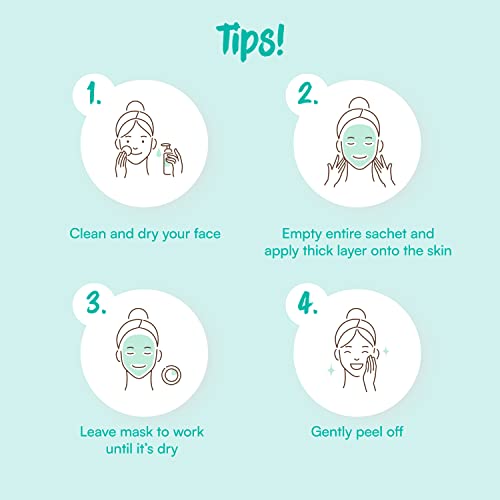 Tips!

1.

Clean and dry your face

2.

Empty entire sachet and apply thick layer onto the skin

3.

Leave mask to work until it's dry

4.

Gently peel off