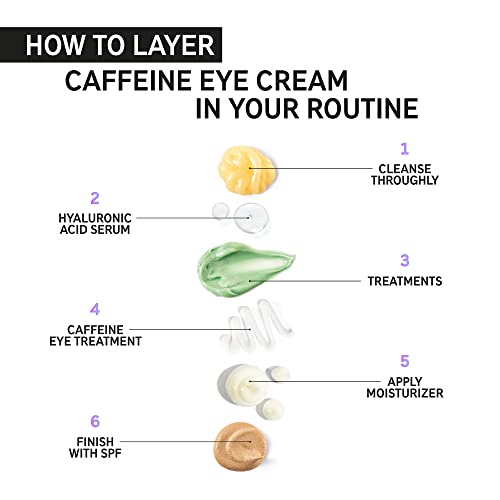 HOW TO LAYER
CAFFEINE EYE CREAM
IN YOUR ROUTINE

1
CLEANSE THROUGHLY

2
HYALURONIC ACID SERUM

3
TREATMENTS

4
CAFFEINE EYE TREATMENT

5
APPLY MOISTURIZER

6
FINISH WITH SPF