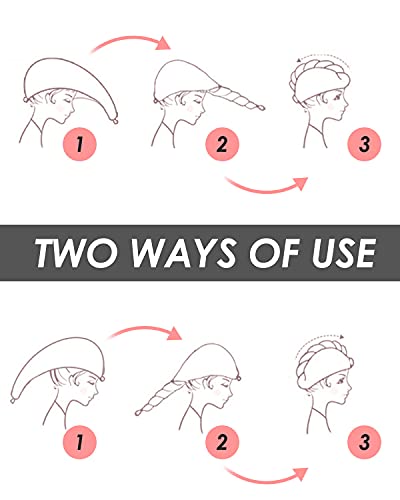 1
2
3

TWO WAYS OF USE

1
2
3