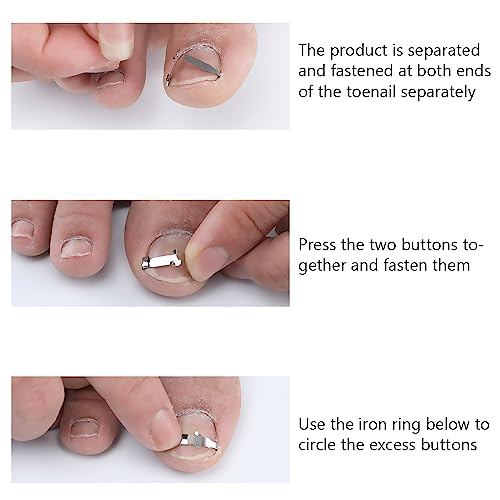 The product is separated and fastened at both ends of the toenail separately

Press the two buttons together and fasten them

Use the iron ring below to circle the excess buttons