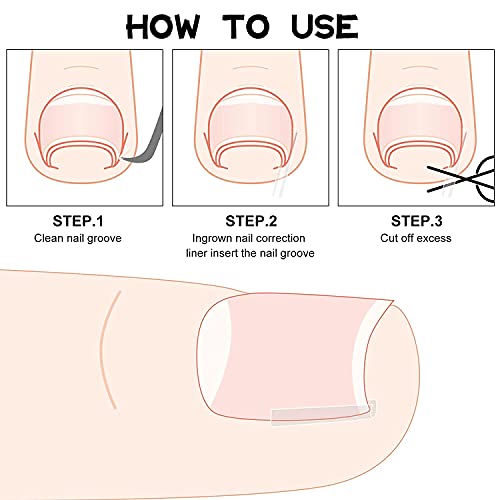 HOW TO USE

STEP.1
Clean nail groove

STEP.2
Ingrown nail correction liner insert the nail groove

STEP.3
Cut off excess