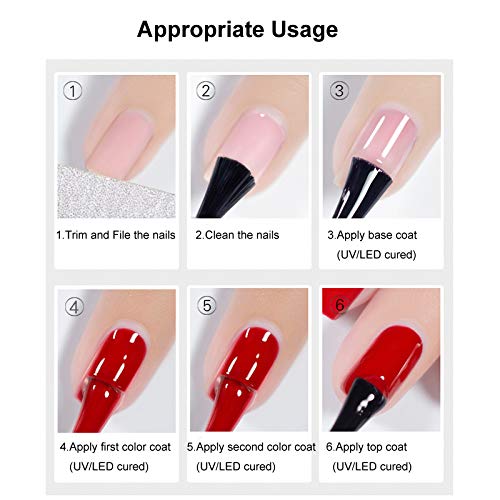 Appropriate Usage

①
1.Trim and File the nails

②
2.Clean the nails

③
3.Apply base coat (UV/LED cured)

④
4.Apply first color coat (UV/LED cured)

⑤
5.Apply second color coat (UV/LED cured)

6
6.Apply top coat (UV/LED cured)