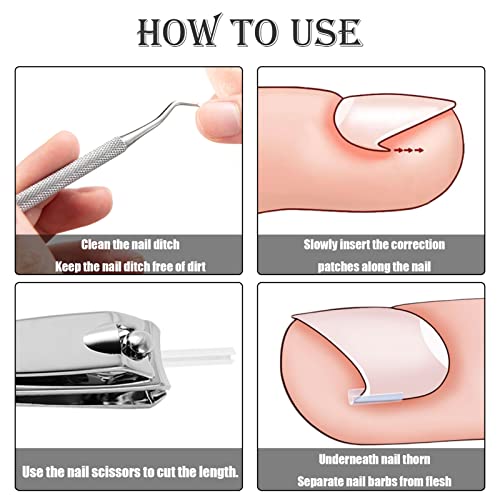 HOW TO USE

Clean the nail ditch
Keep the nail ditch free of dirt

Slowly insert the correction patches along the nail

Use the nail scissors to cut the length.

Underneath nail thorn
Separate nail barbs from flesh