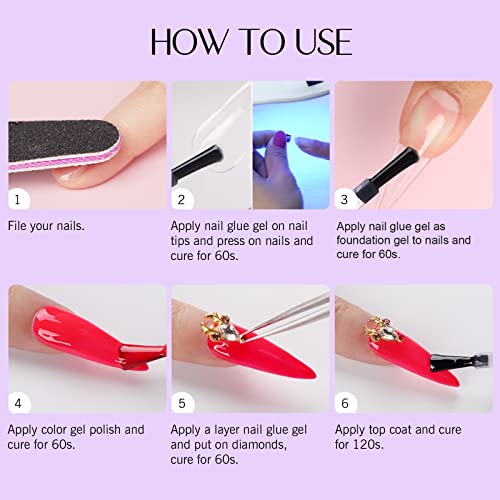 HOW TO USE

1

File your nails.

2

Apply nail glue gel on nail tips and press on nails and cure for 60s.

3

Apply nail glue gel as foundation gel to nails and cure for 60s.

4

Apply color gel polish and cure for 60s.

5

Apply a layer nail glue gel and put on diamonds, cure for 60s.

6

Apply top coat and cure for 120s.